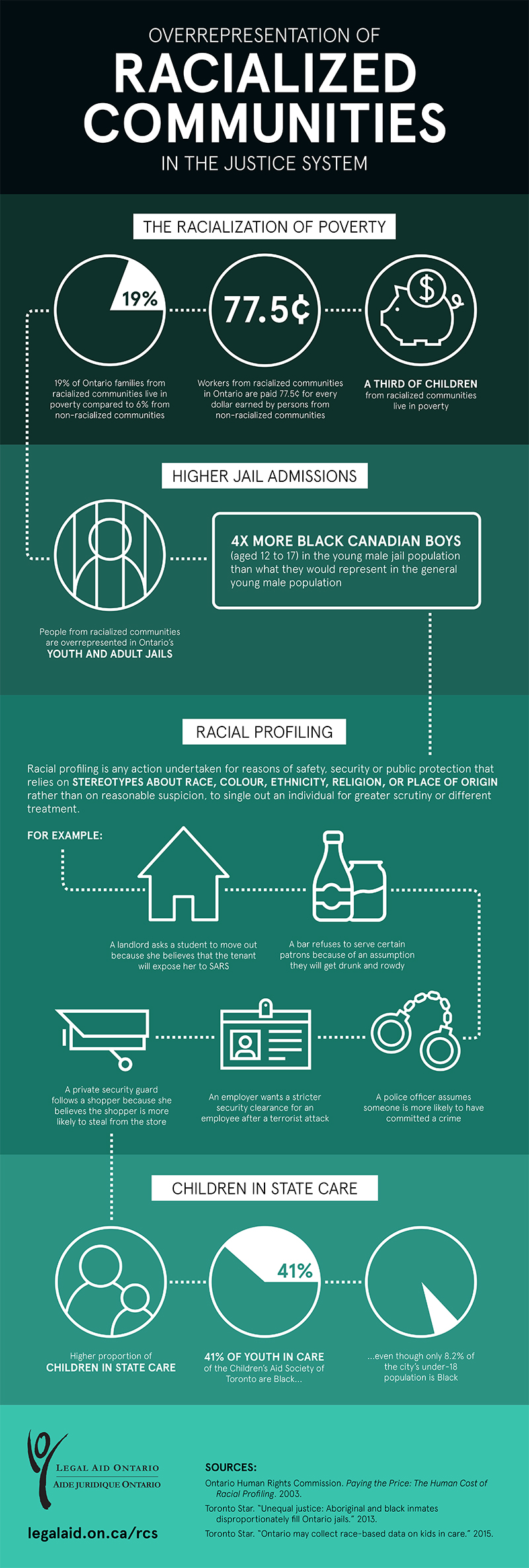 OVERREPRESENTATION OF
RACIALIZED COMMUNITIES
IN THE JUSTICE SYSTEM

THE RACIALIZATION OF POVERTY

19%

19% of Ontario families from racialized communities live in poverty compared to 6% from non-racialized communities

77.5¢

Workers from racialized communities in Ontario are paid 77.5¢ for every dollar earned by persons from non-racialized communities

$

A THIRD OF CHILDREN from racialized communities live in poverty

HIGHER JAIL ADMISSIONS

People from racialized communities are overrepresented in Ontario's YOUTH AND ADULT JAILS

4X MORE BLACK CANADIAN BOYS (aged 12 to 17) in the young male jail population than what they would represent in the general young male population

RACIAL PROFILING

Racial profiling is any action undertaken for reasons of safety, security or public protection that relies on STEREOTYPES ABOUT RACE, COLOUR, ETHNICITY, RELIGION, OR PLACE OF ORIGIN rather than on reasonable suspicion, to single out an individual for greater scrutiny or different treatment.

FOR EXAMPLE:

A landlord asks a student to move out because she believes that the tenant will expose her to SARS

A bar refuses to serve certain patrons because of an assumption they will get drunk and rowdy

A private security guard follows a shopper because she believes the shopper is more likely to steal from the store

An employer wants a stricter security clearance for an employee after a terrorist attack

A police officer assumes someone is more likely to have committed a crime

CHILDREN IN STATE CARE

Higher proportion of CHILDREN IN STATE CARE

41%

41% OF YOUTH IN CARE of the Children's Aid Society of Toronto are Black...

...even though only 8.2% of the city's under-18 population is Black

LEGAL AID ONTARIO
AIDE JURIDIQUE ONTARIO

legalaid.on.ca/rcs

SOURCES:
Ontario Human Rights Commission. Paying the Price: The Human Cost of Racial Profiling. 2003.
Toronto Star. "Unequal justice: Aboriginal and black inmates disproportionately fill Ontario jails." 2013.
Toronto Star. "Ontario may collect race-based data on kids in care." 2015.